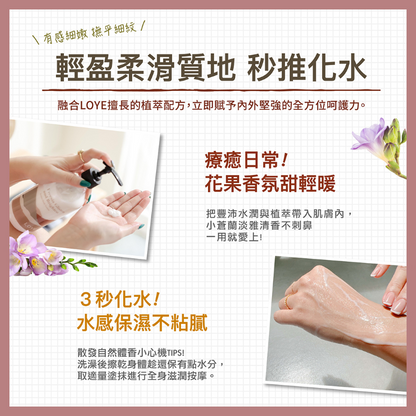 \ 有感細嫩 撫平細紋 /

輕盈柔滑質地 秒推化水

融合LOYE擅長的植萃配方，立即賦予內外堅強的全方位呵護力。

療癒日常！
花果香氛甜輕暖

把豐沛水潤與植萃帶入肌膚內，
小蒼蘭淡雅清香不刺鼻
一用就愛上！

3 秒化水！
水感保濕不粘膩

散發自然體香小心機TIPS!
洗澡後擦乾身體趁還保有點水分，
取適量塗抹進行全身滋潤按摩。