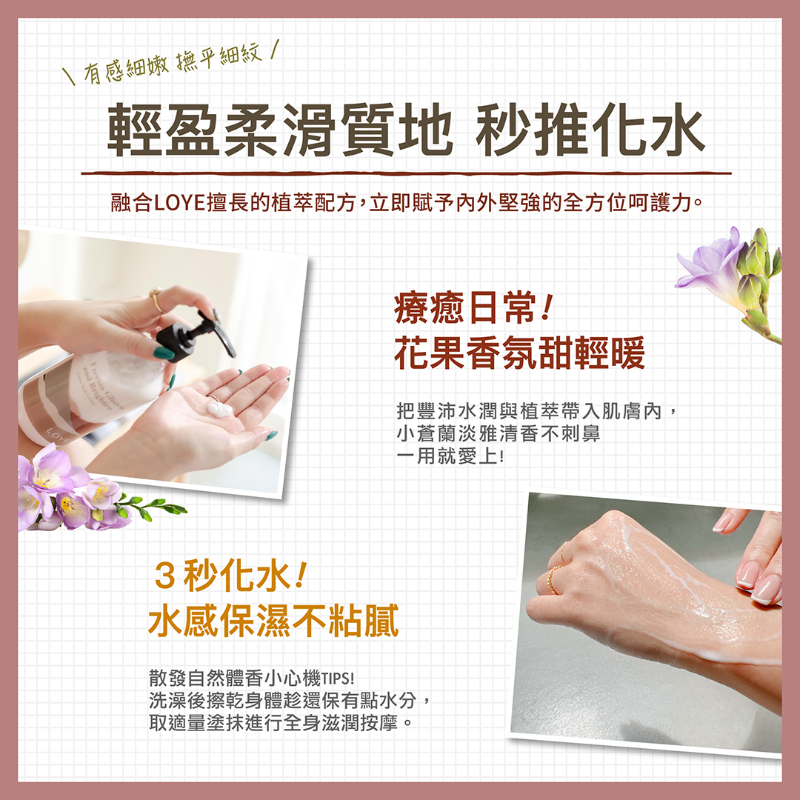 \ 有感細嫩 撫平細紋 /

輕盈柔滑質地 秒推化水

融合LOYE擅長的植萃配方，立即賦予內外堅強的全方位呵護力。

療癒日常！
花果香氛甜輕暖

把豐沛水潤與植萃帶入肌膚內，
小蒼蘭淡雅清香不刺鼻
一用就愛上！

3 秒化水！
水感保濕不粘膩

散發自然體香小心機TIPS!
洗澡後擦乾身體趁還保有點水分，
取適量塗抹進行全身滋潤按摩。