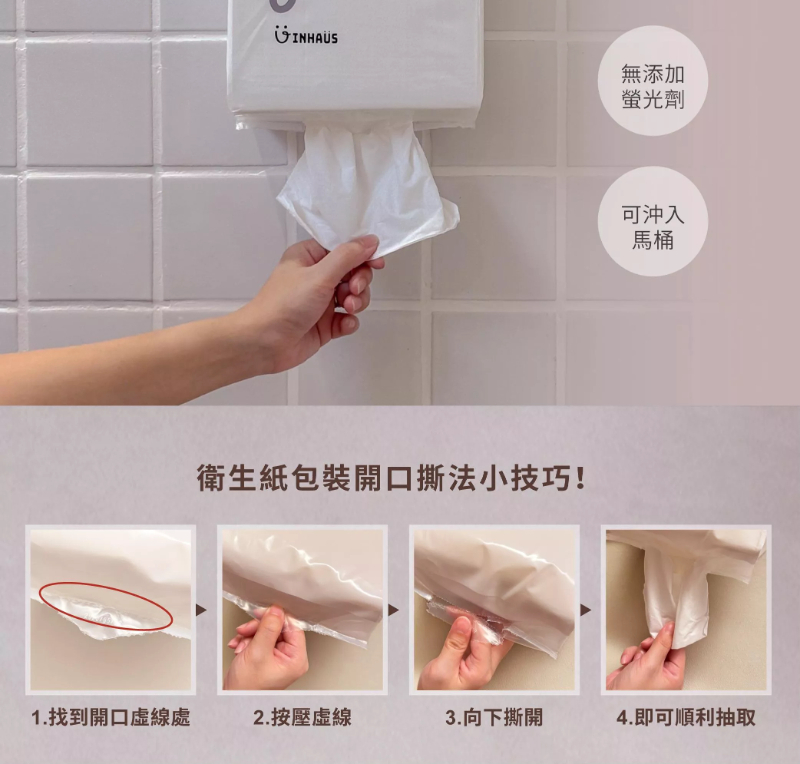 INHAUS

無添加
螢光劑

可沖入
馬桶

衛生紙包裝開口撕法小技巧!

1.找到開口虛線處

2.按壓虛線

3.向下撕開

4.即可順利抽取