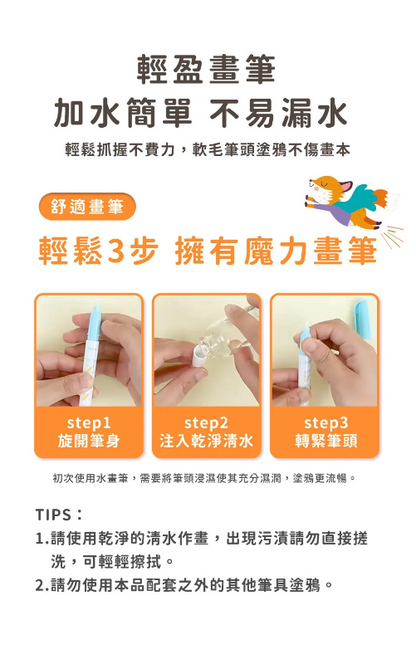 輕盈畫筆
加水簡單 不易漏水
輕鬆抓握不費力，軟毛筆頭塗鴉不傷畫本

舒適畫筆
輕鬆3步 擁有魔力畫筆

step1
旋開筆身

step2
注入乾淨清水

step3
轉緊筆頭

初次使用水畫筆，需要將筆頭浸濕使其充分濕潤，塗鴉更流暢。

TIPS：
1.請使用乾淨的清水作畫，出現污漬請勿直接搓洗，可輕輕擦拭。
2.請勿使用本品配套之外的其他筆具塗鴉。