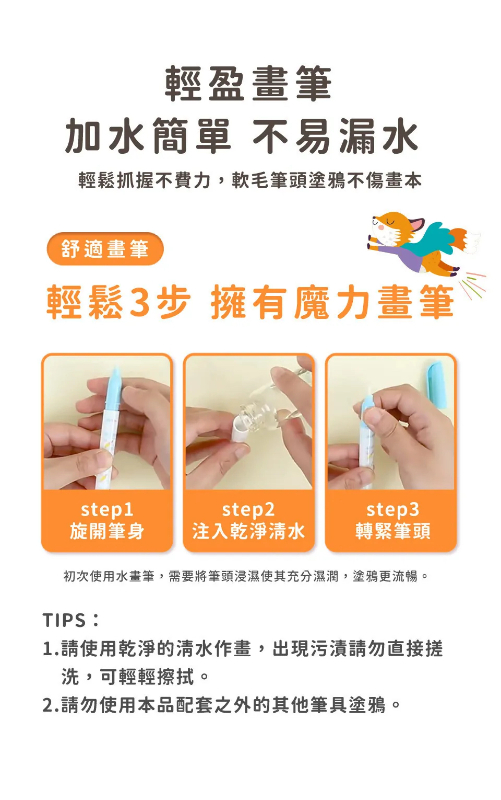 輕盈畫筆
加水簡單 不易漏水

輕鬆抓握不費力，軟毛筆頭塗鴉不傷畫本

舒適畫筆

輕鬆3步 擁有魔力畫筆

step1
旋開筆身

step2
注入乾淨清水

step3
轉緊筆頭

初次使用水畫筆，需要將筆頭浸濕使其充分濕潤，塗鴉更流暢。

TIPS：
1.請使用乾淨的清水作畫，出現污漬請勿直接搓洗，可輕輕擦拭。
2.請勿使用本品配套之外的其他筆具塗鴉。