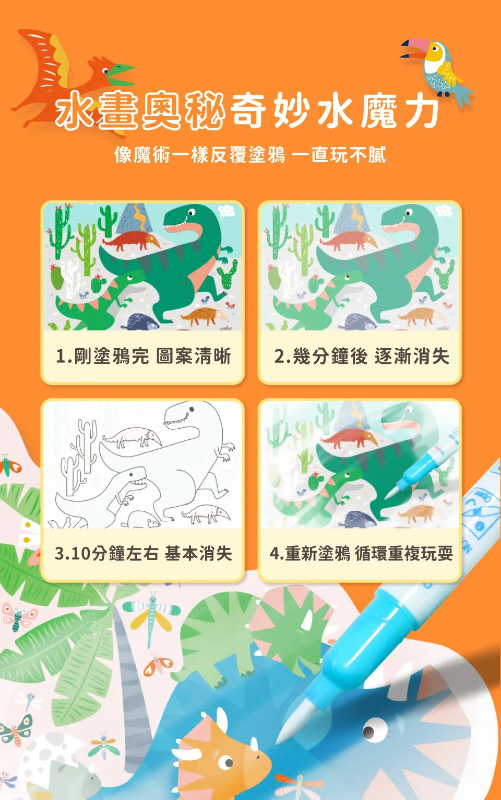 水畫奧秘奇妙水魔力

像魔術一樣反覆塗鴉 一直玩不膩

1.剛塗鴉完 圖案清晰

2.幾分鐘後 逐漸消失

3.10分鐘左右 基本消失

4.重新塗鴉 循環重複玩耍