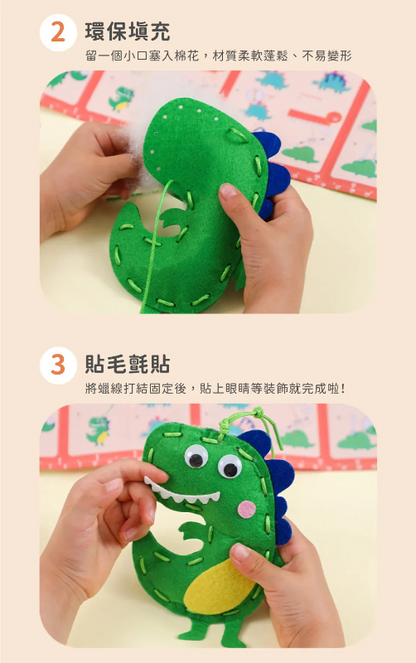 2 環保填充

留一個小口塞入棉花，材質柔軟蓬鬆、不易變形

3 貼毛氈貼

將蠟線打結固定後，貼上眼睛等裝飾就完成啦!