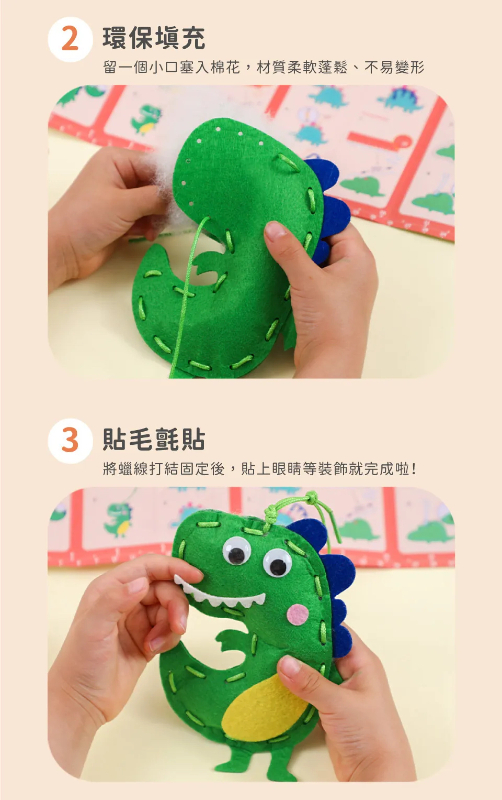 2 環保填充

留一個小口塞入棉花，材質柔軟蓬鬆、不易變形

3 貼毛氈貼

將蠟線打結固定後，貼上眼睛等裝飾就完成啦！