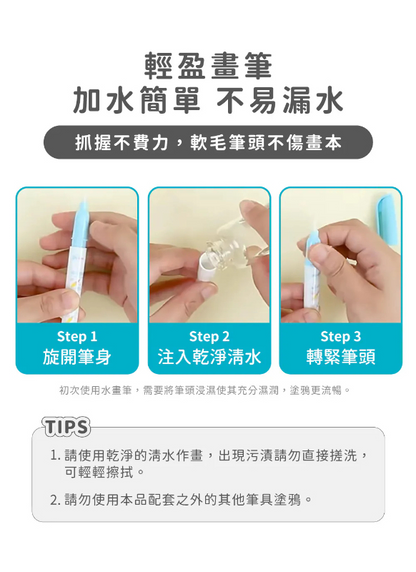 輕盈畫筆
加水簡單 不易漏水

抓握不費力，軟毛筆頭不傷畫本

Step 1
旋開筆身

Step 2
注入乾淨清水

Step 3
轉緊筆頭

初次使用水畫筆，需要將筆頭浸濕使其充分濕潤，塗鴉更流暢。

TIPS

1. 請使用乾淨的清水作畫，出現污漬請勿直接搓洗，可輕輕擦拭。

2. 請勿使用本品配套之外的其他筆具塗鴉。