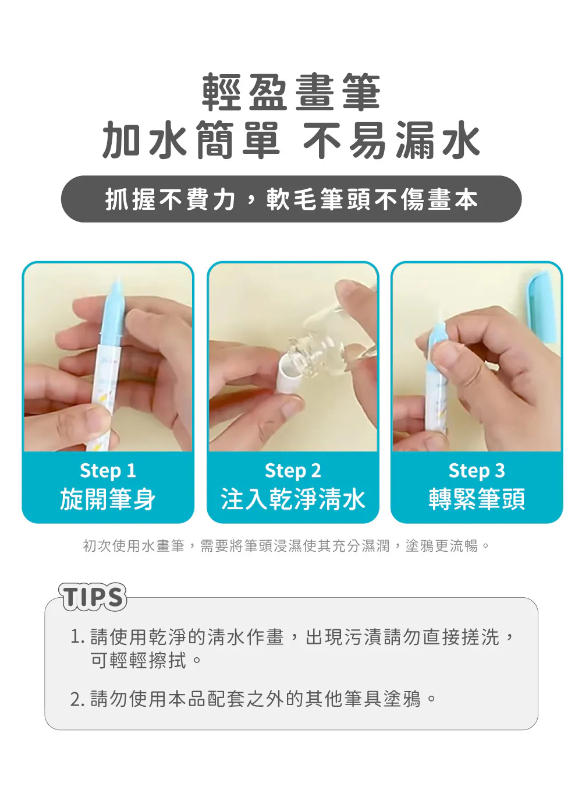 輕盈畫筆
加水簡單 不易漏水

抓握不費力，軟毛筆頭不傷畫本

Step 1
旋開筆身

Step 2
注入乾淨清水

Step 3
轉緊筆頭

初次使用水畫筆，需要將筆頭浸濕使其充分濕潤，塗鴉更流暢。

TIPS

1. 請使用乾淨的清水作畫，出現污漬請勿直接搓洗，可輕輕擦拭。

2. 請勿使用本品配套之外的其他筆具塗鴉。