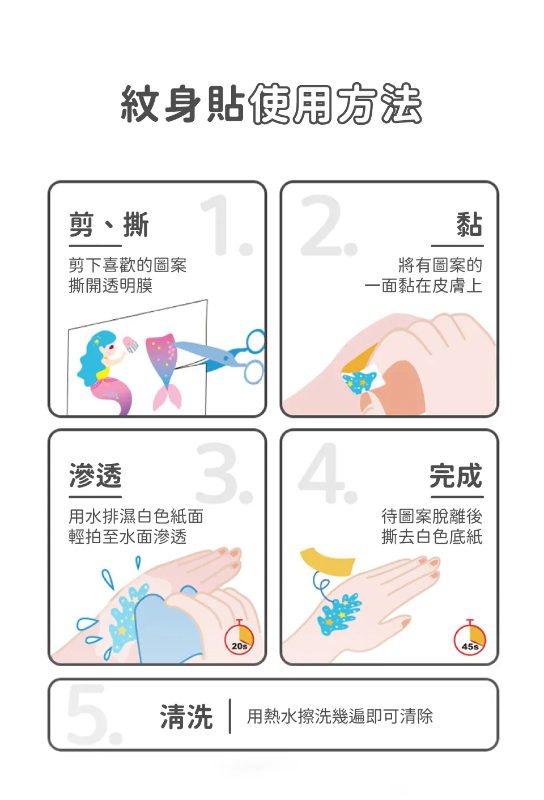 紋身貼使用方法

1.

剪、撕

剪下喜歡的圖案
撕開透明膜

2.

黏

將有圖案的
一面黏在皮膚上

3.

滲透

用水排濕白色紙面
輕拍至水面滲透

20s

4.

完成

待圖案脫離後
撕去白色底紙

45s

5.

清洗

用熱水擦洗幾遍即可清除