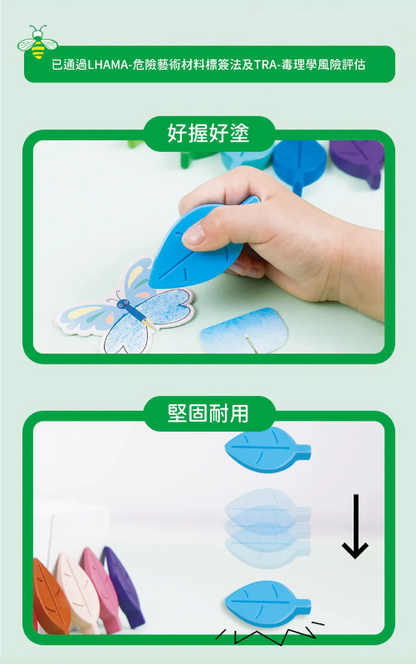 已通過LHAMA-危險藝術材料標簽法及TRA-毒理學風險評估

好握好塗

堅固耐用