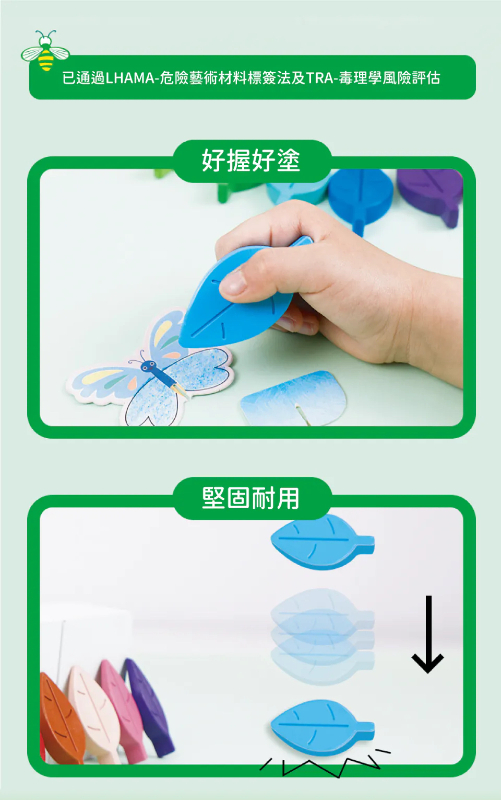 已通過LHAMA-危險藝術材料標簽法及TRA-毒理學風險評估

好握好塗

堅固耐用