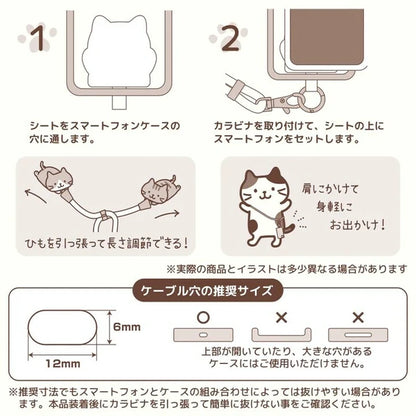 1

シートをスマートフォンケースの穴に通します。

2

カラビナを取り付けて、シートの上にスマートフォンをセットします。

ひもを引っ張って長さ調節できる!

肩にかけて
身軽に
お出かけ!

※実際の商品とイラストは多少異なる場合があります

ケーブル穴の推奨サイズ

6mm

12mm

○ × ×

上部が開いていたり、大きな穴があるケースにはご使用いただけません。

※推奨寸法でもスマートフォンとケースの組み合わせによっては抜けやすい場合があります。本品装着後にカラビナを引っ張って簡単に抜けない事をご確認ください。